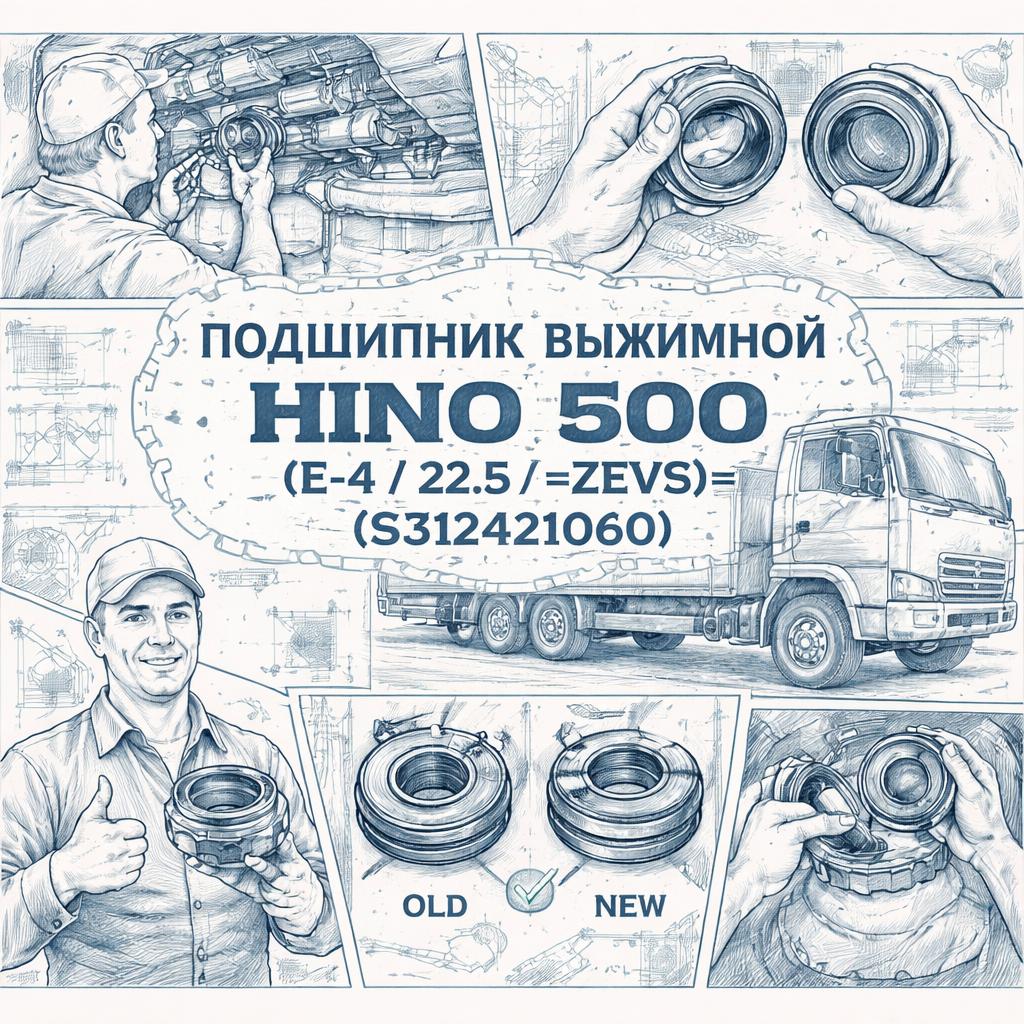 ПОДШИПНИК ВЫЖИМНОЙ
HINO 500
(E-4 / 22.5 / =ZEVS)=
(S312421060)

OLD
NEW