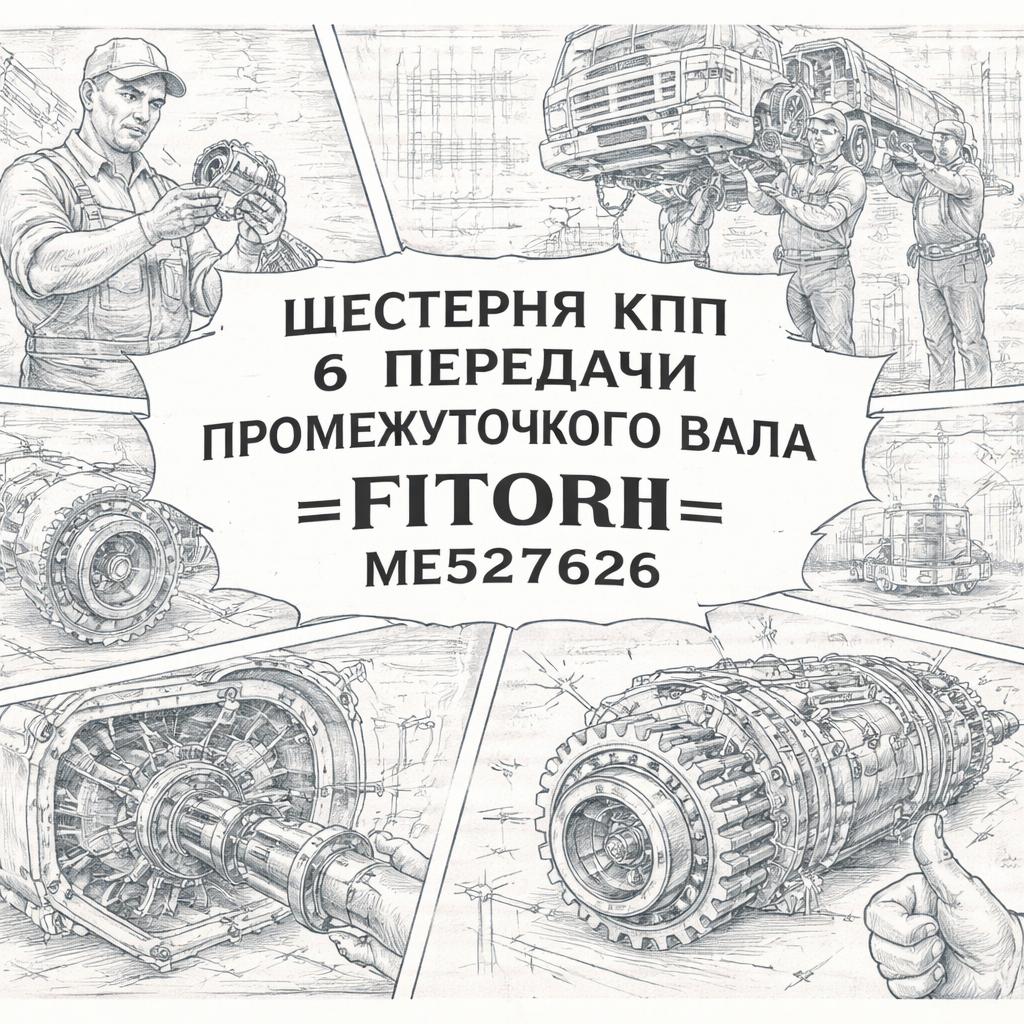 ШЕСТЕРНЯ КПП
6 ПЕРЕДАЧИ
ПРОМЕЖУТОЧКОГО ВАЛА
=FITORH=
ME527626