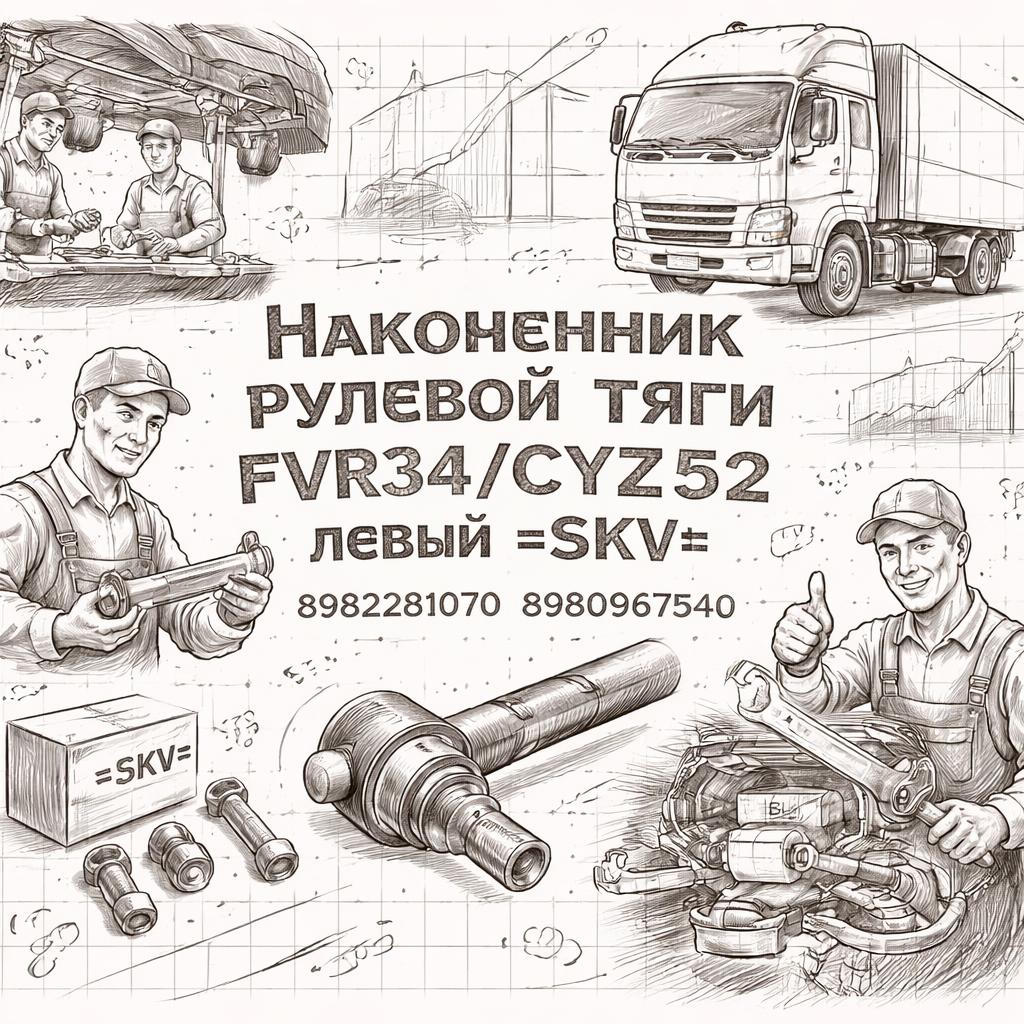 НАКОНЕННИК
РУЛЕВОЙ ТЯГИ
FVR34/CYZ52
ЛЕВЫЙ =SKV=

8982281070 8980967540

=SKV=

BL