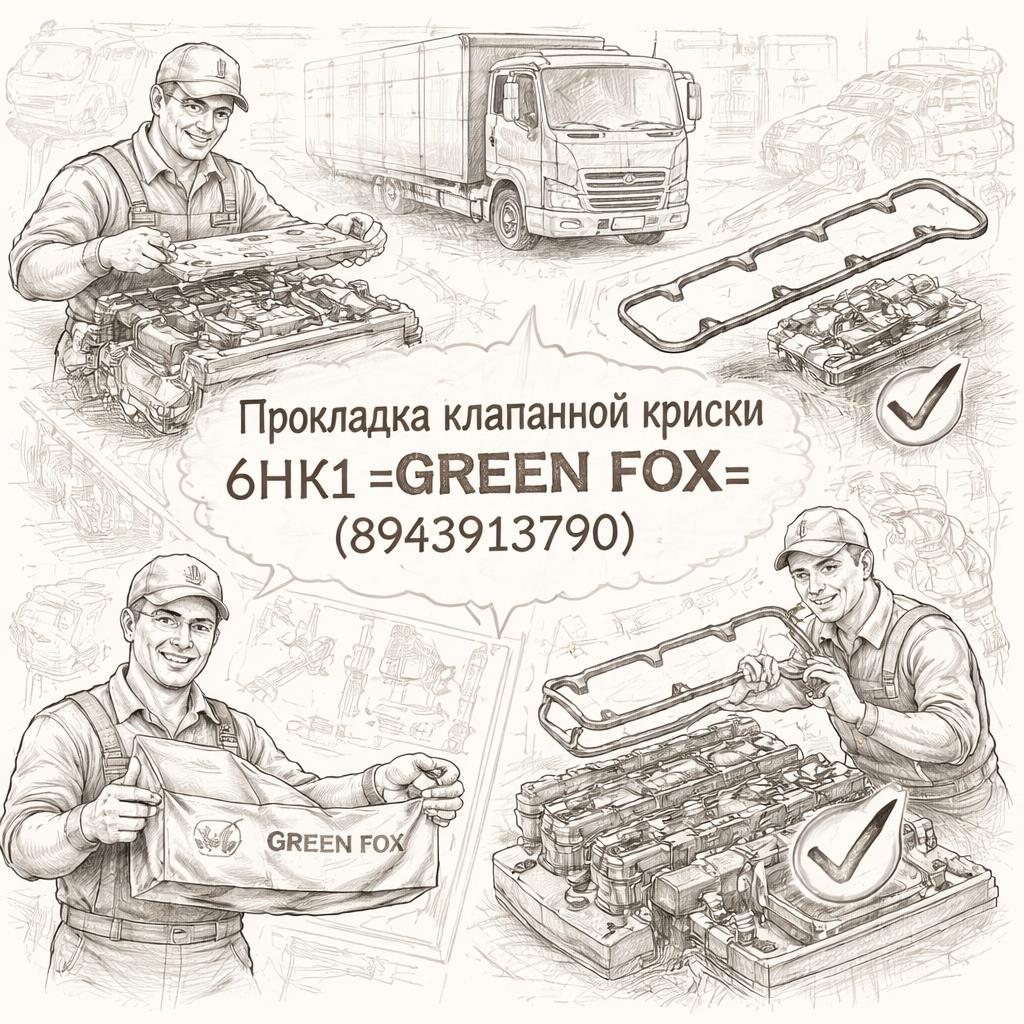 Прокладка клапанной криски
6HK1 =GREEN FOX=
(8943913790)

GREEN FOX