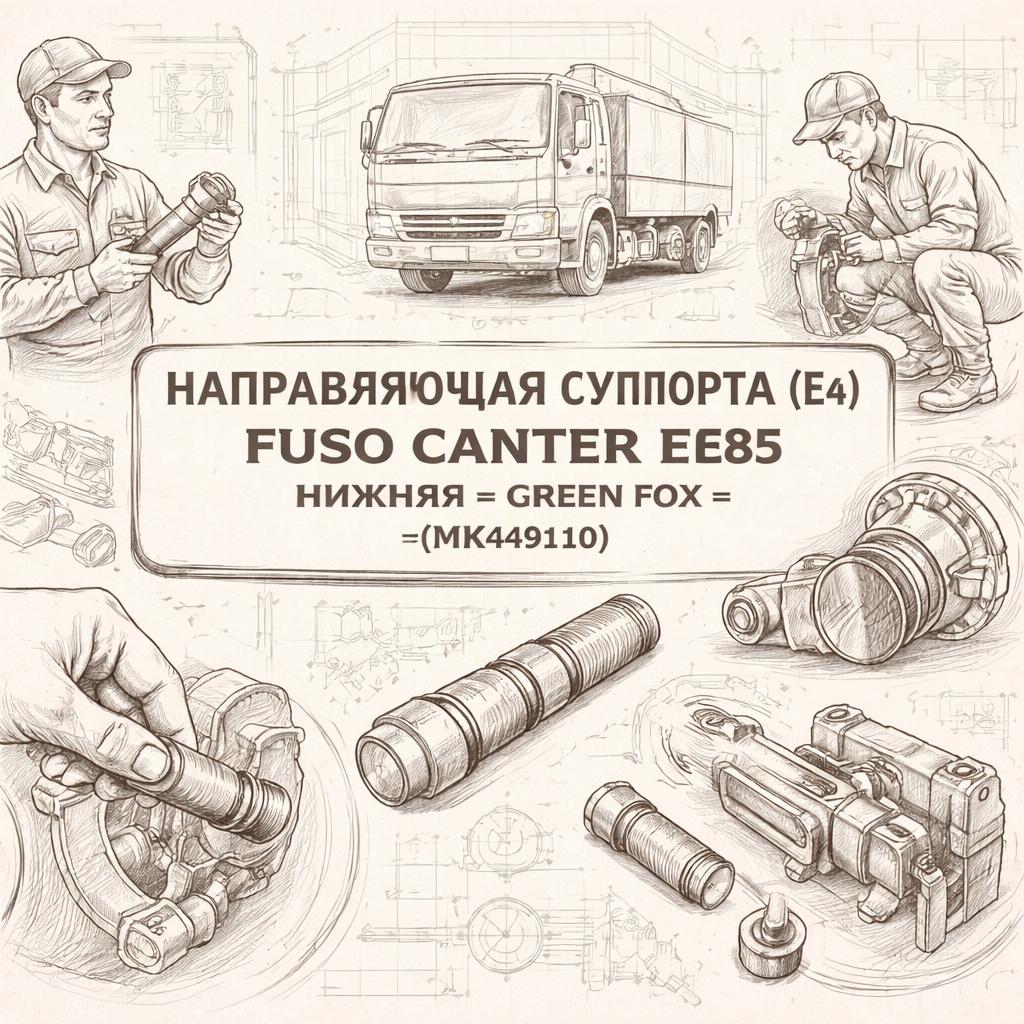 НАПРАВЯЯЮЩАЯ СУППОРТА (E4)
FUSO CANTER EE85
НИЖНЯЯ = GREEN FOX =
=(MK449110)