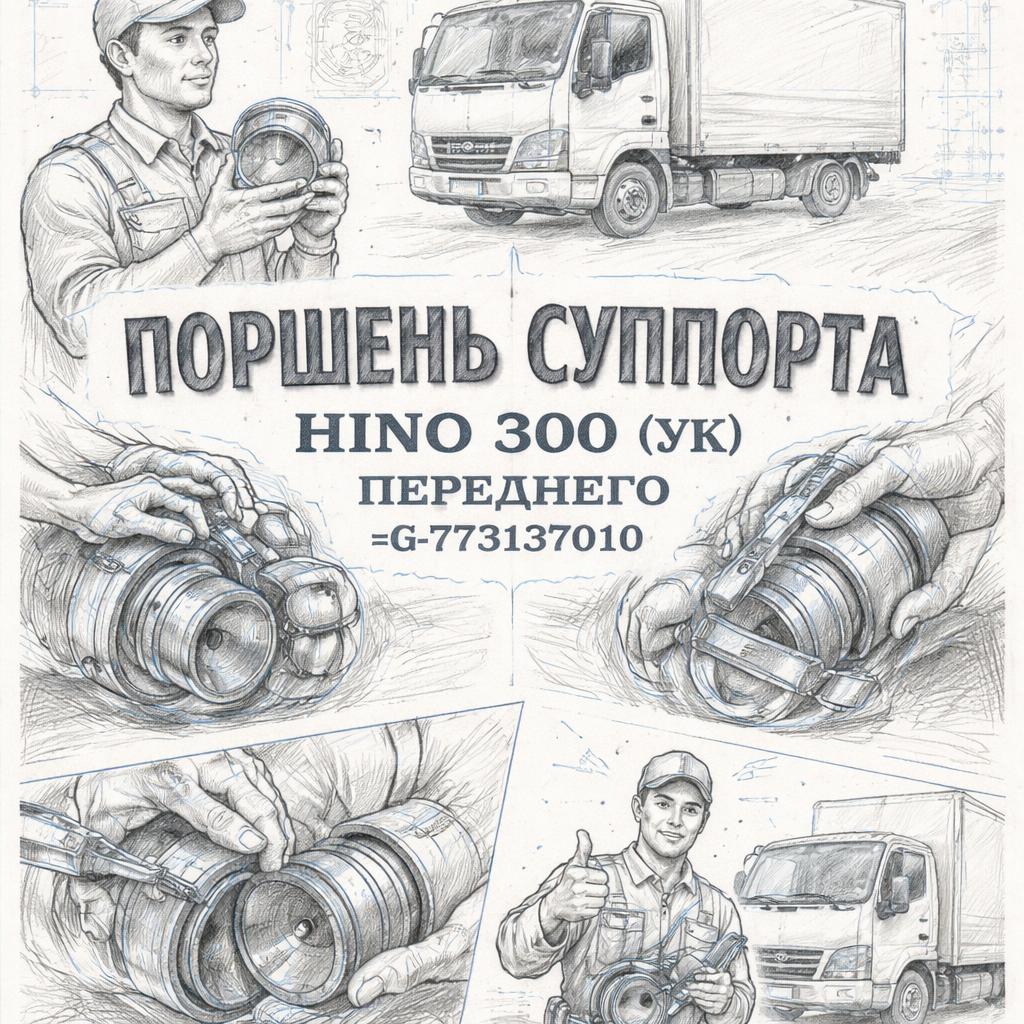 ПОРШЕНЬ СУППОРТА
HINO 300 (УК)
ПЕРЕДНЕГО
=G-773137010