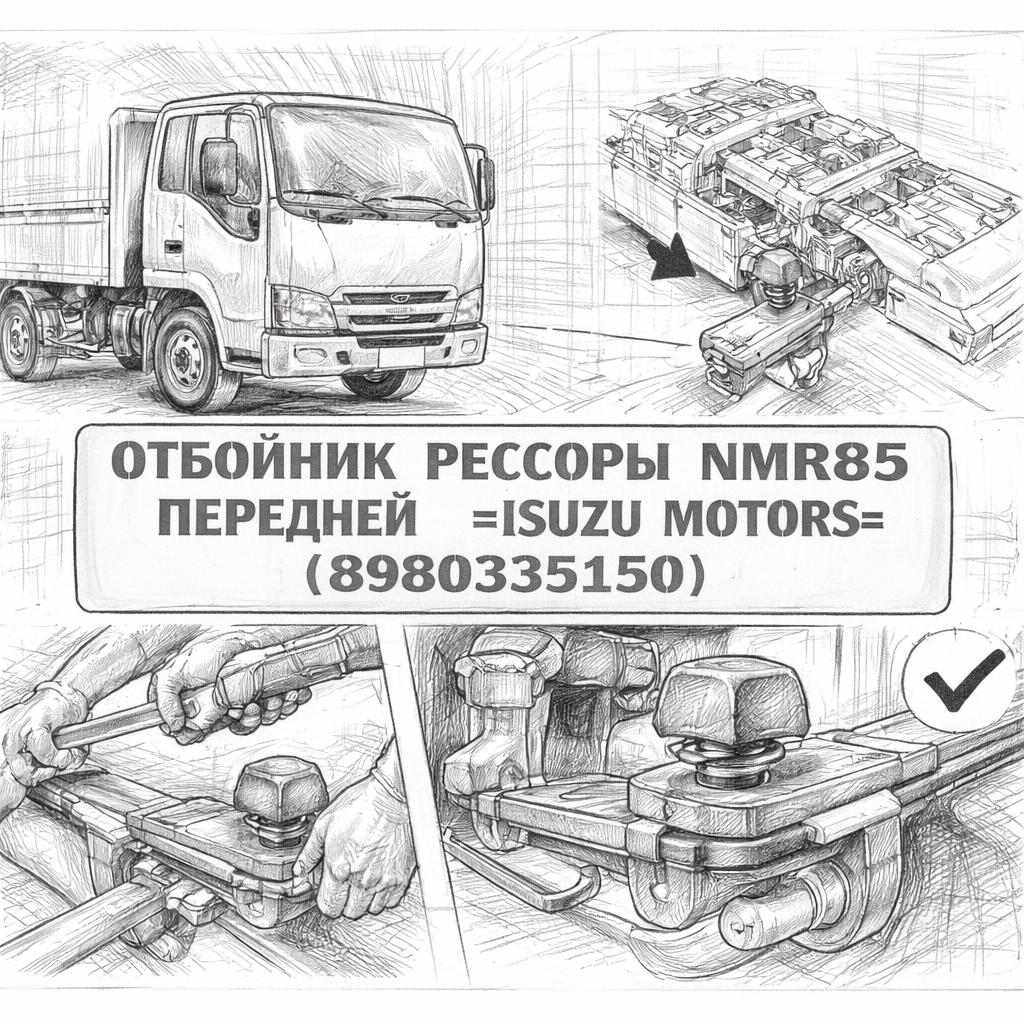 ОТБОЙНИК РЕССОРЫ NMR85 ПЕРЕДНЕЙ =ISUZU MOTORS= (8980335150)