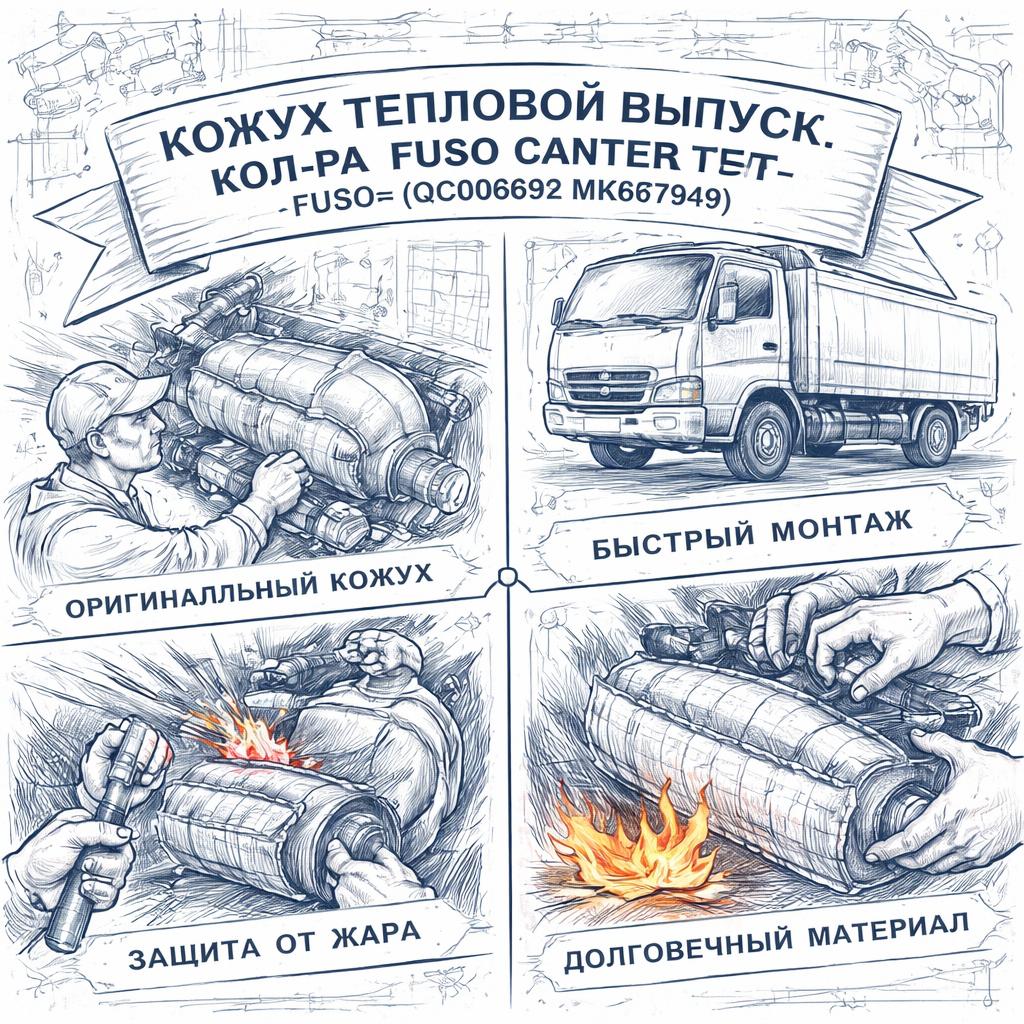 КОЖУХ ТЕПЛОВОЙ ВЫПУСК.
КОЛ-РА FUSO CANTER TET-
-FUSO= (QC006692 MK667949)

ОРИГИНАЛЛЬНЫЙ КОЖУХ

БЫСТРЫЙ МОНТАЖ

ЗАЩИТА ОТ ЖАРА

ДОЛГОВЕЧНЫЙ МАТЕРИАЛ