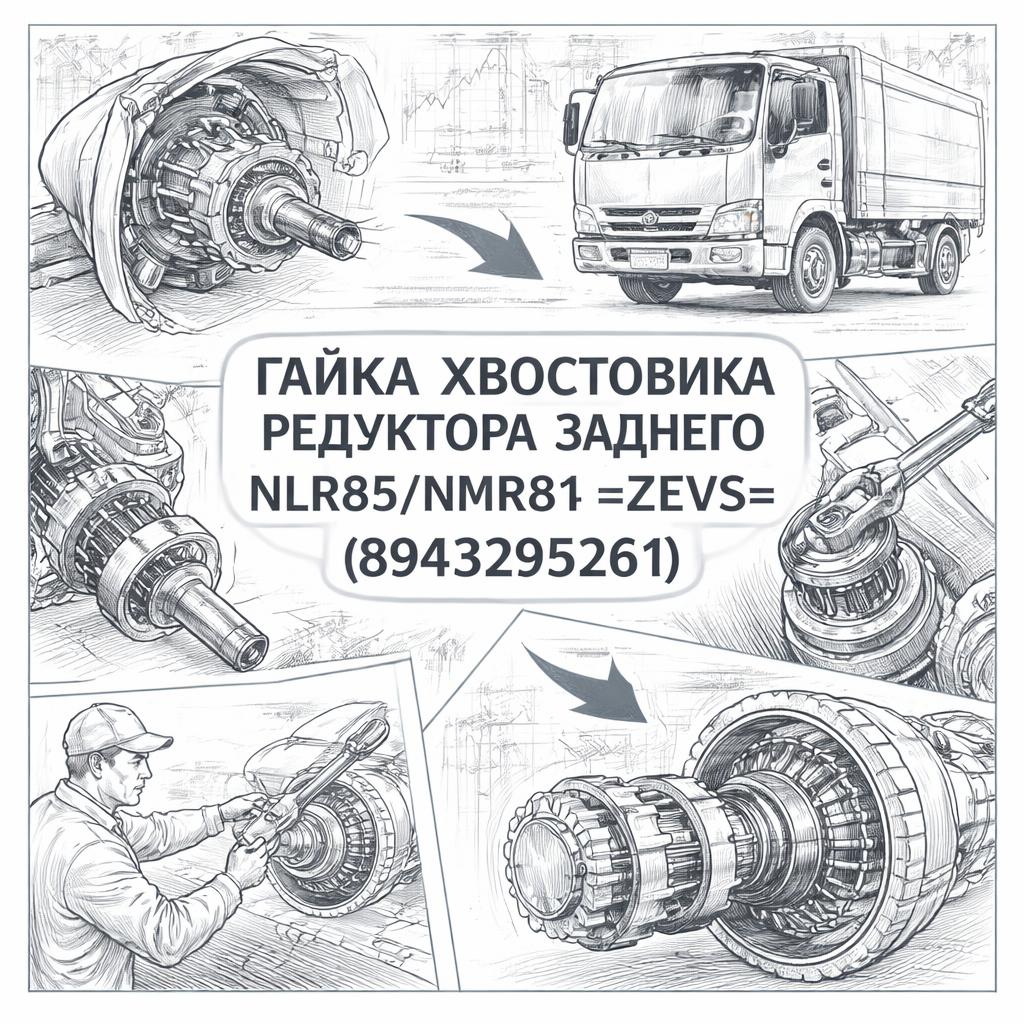 ГАЙКА ХВОСТОВИКА РЕДУКТОРА ЗАДНЕГО NLR85/NMR81 =ZEVS= (8943295261)