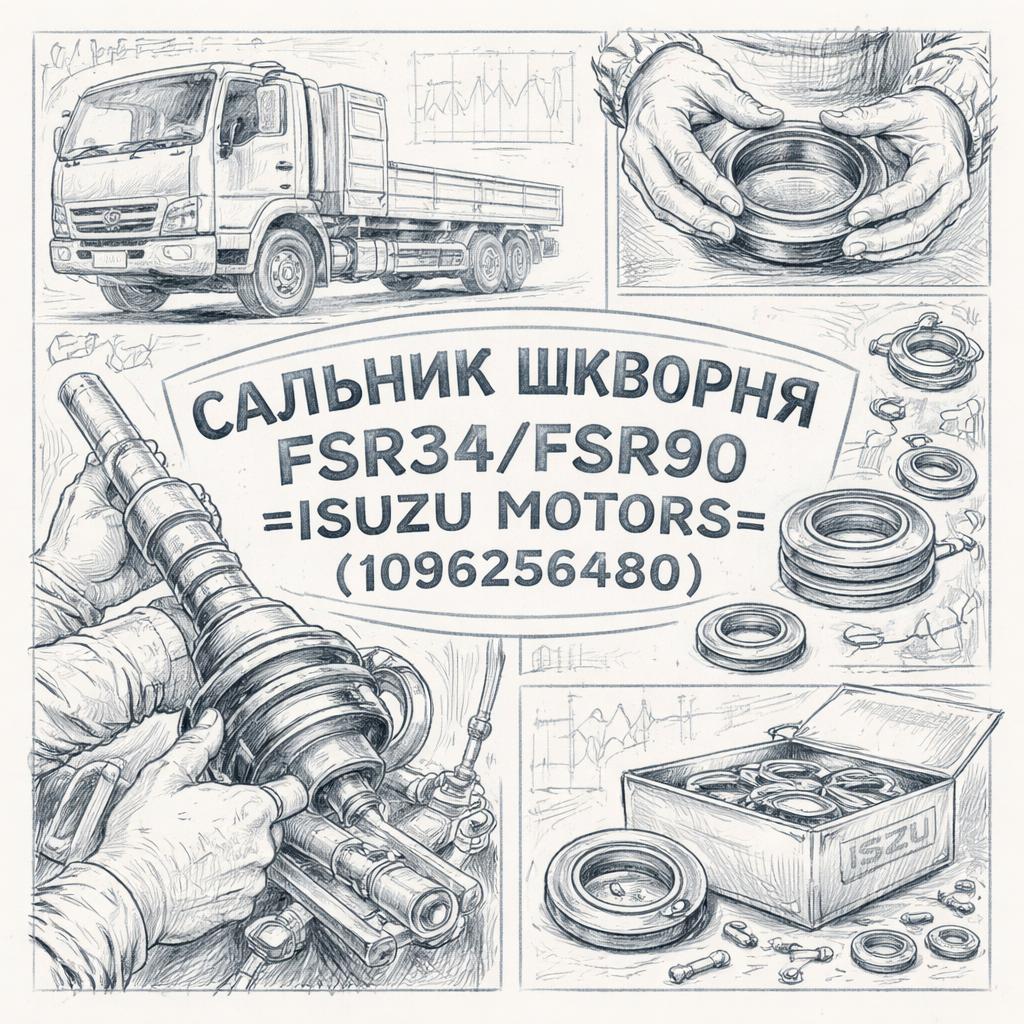 САЛЬНИК ШКВОРНЯ FSR34/FSR90 =ISUZU MOTORS= (1096256480)

ISZU